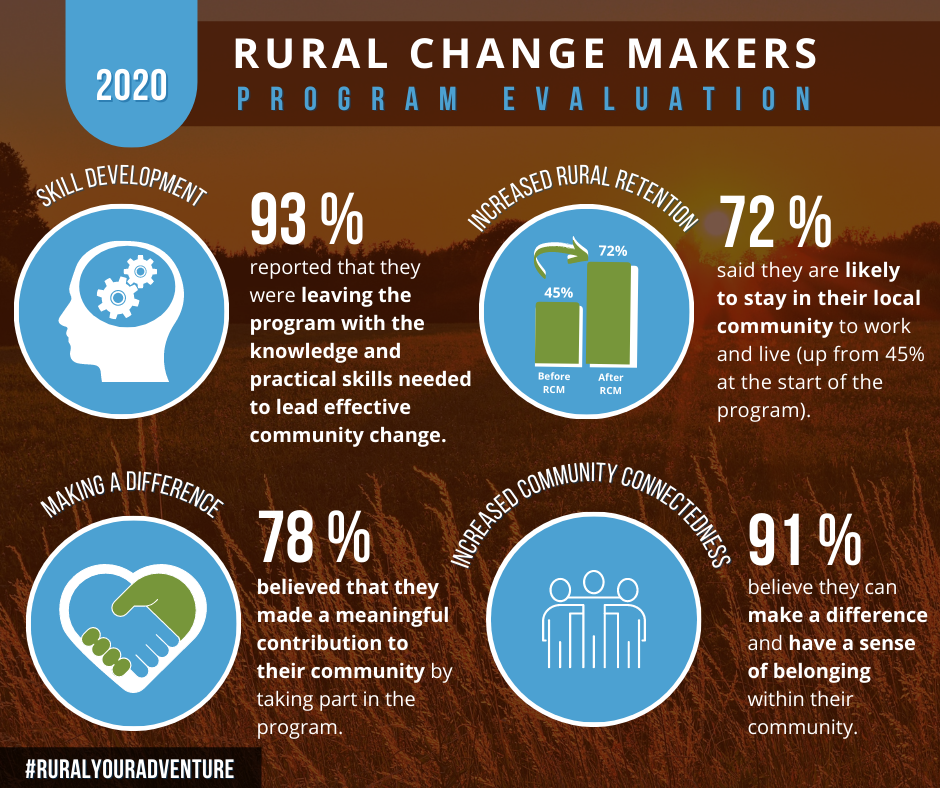 2020

RURAL CHANGE MAKERS
PROGRAM EVALUATION

SKILL DEVELOPMENT

93 %
reported that they were leaving the program with the knowledge and practical skills needed to lead effective community change.

INCREASED RURAL RETENTION

45%
72%
Before RCM
After RCM

72 %
said they are likely to stay in their local community to work and live (up from 45% at the start of the program).

MAKING A DIFFERENCE

78 %
believed that they made a meaningful contribution to their community by taking part in the program.

INCREASED COMMUNITY CONNECTEDNESS

91 %
believe they can make a difference and have a sense of belonging within their community.

#RURALYOURADVENTURE